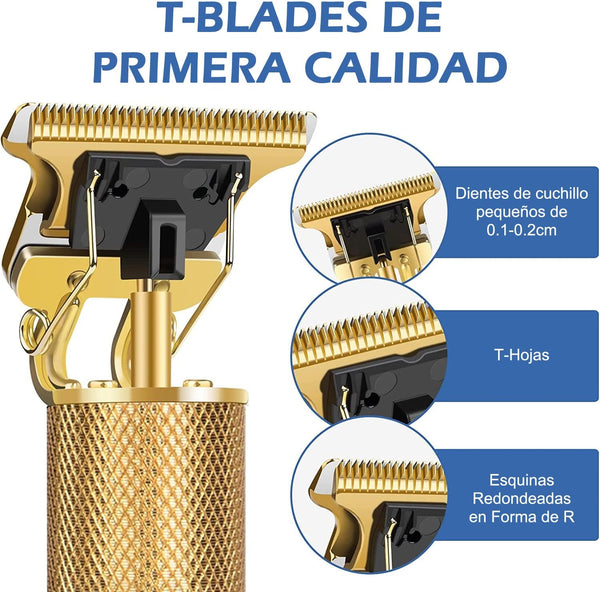 T-BLADES DE PRIMERA CALIDAD

Dientes de cuchillo pequeños de 0.1-0.2cm

T-Hojas

Esquinas Redondeadas en Forma de R